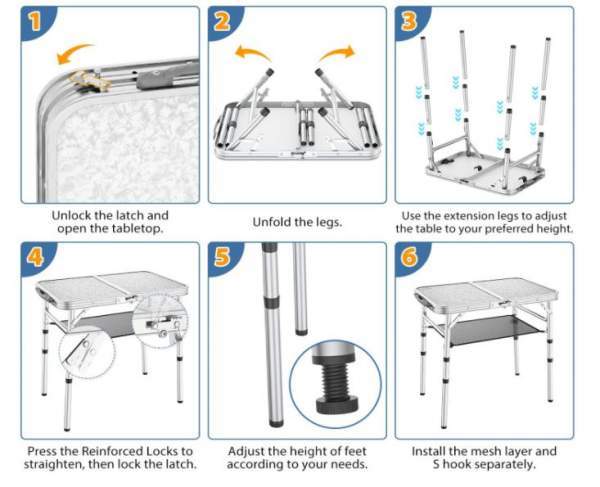 1

Unlock the latch and open the tabletop.

2

Unfold the legs.

3

Use the extension legs to adjust the table to your preferred height.

4

Press the Reinforced Locks to straighten, then lock the latch.

5

Adjust the height of feet according to your needs.

6

Install the mesh layer and S hook separately.