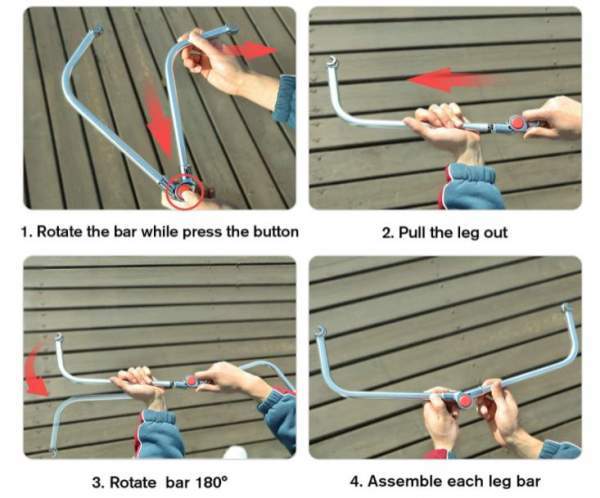 1. Rotate the bar while press the button

2. Pull the leg out

3. Rotate bar 180°

4. Assemble each leg bar